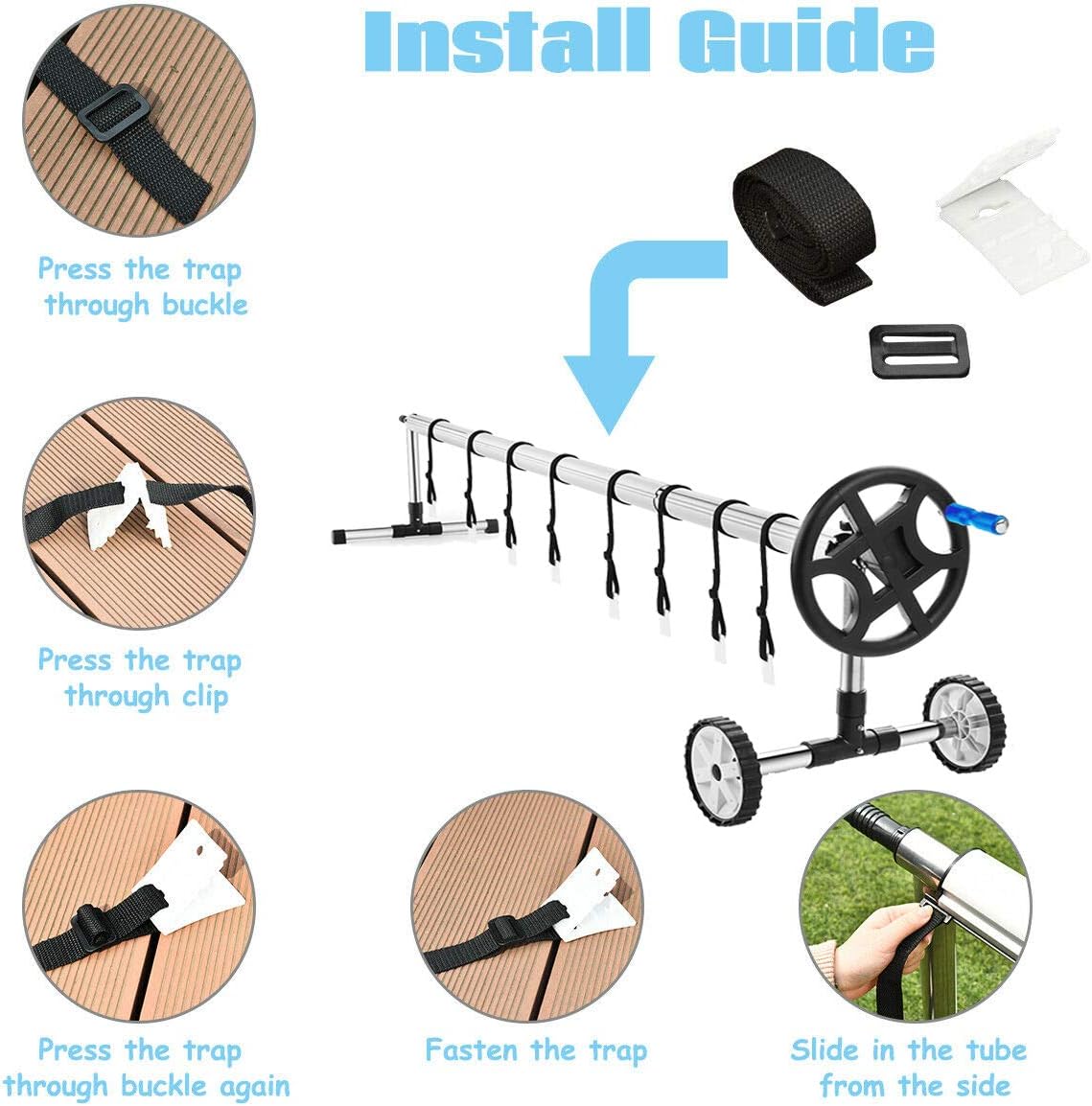 Install Guide

Press the trap through buckle

Press the trap through clip

Press the trap through buckle again

Fasten the trap

Slide in the tube from the side