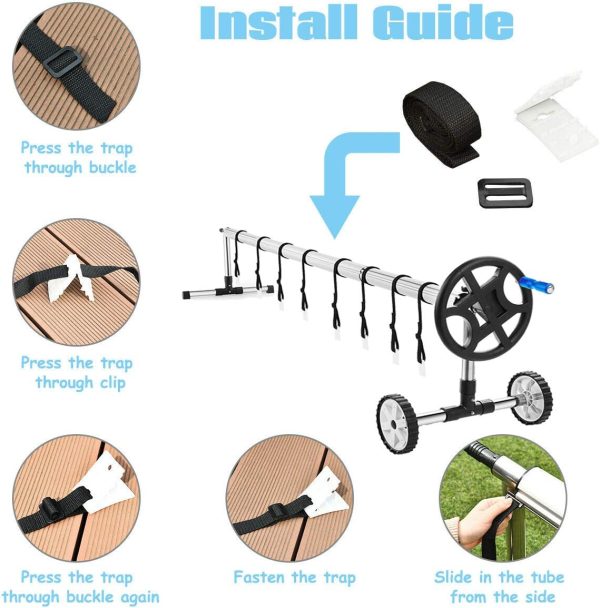 Install Guide

Press the trap through buckle

Press the trap through clip

Press the trap through buckle again

Fasten the trap

Slide in the tube from the side